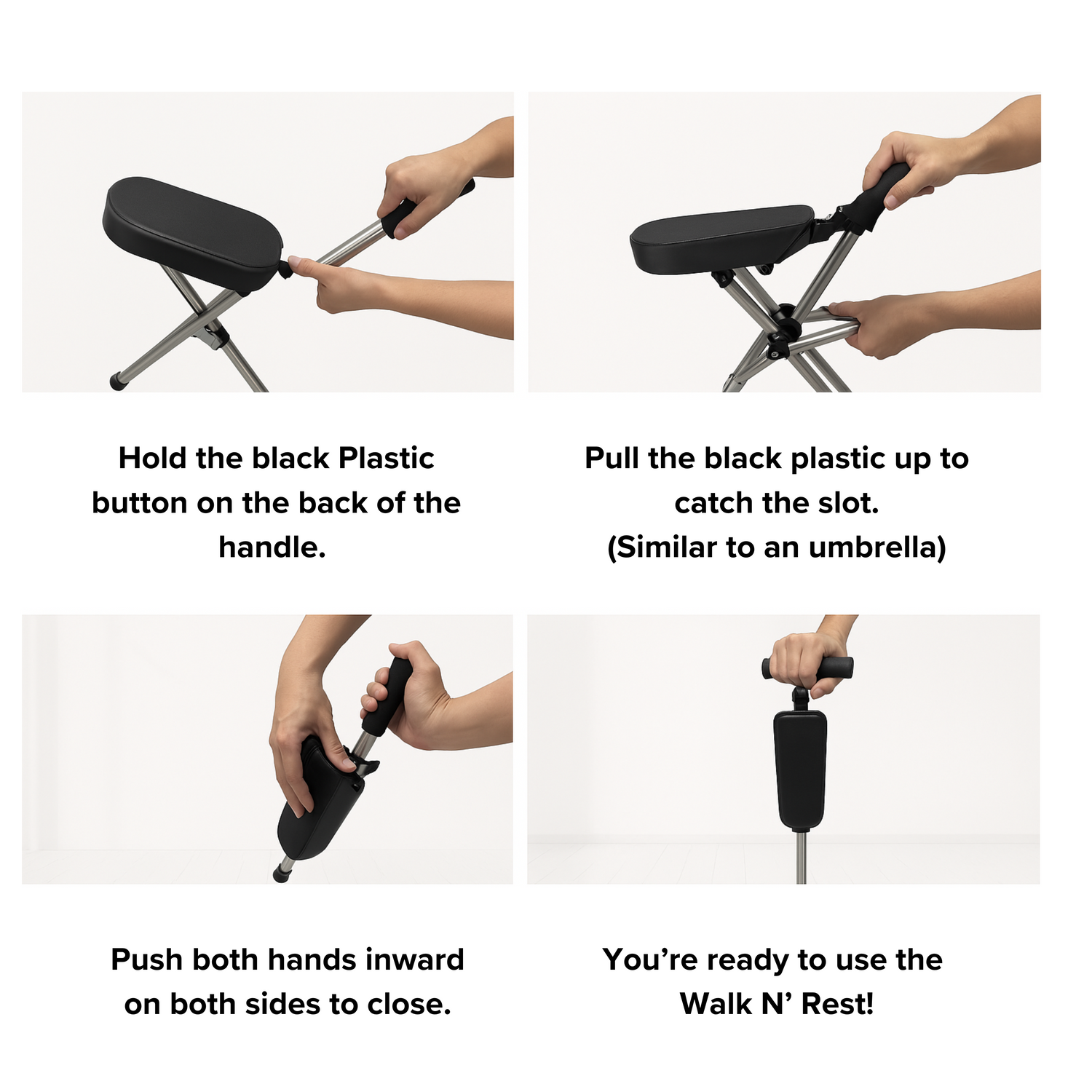 Hold the black Plastic button on the back of the handle.

Pull the black plastic up to catch the slot.
(Similar to an umbrella)

Push both hands inward on both sides to close.

You’re ready to use the Walk N’ Rest!